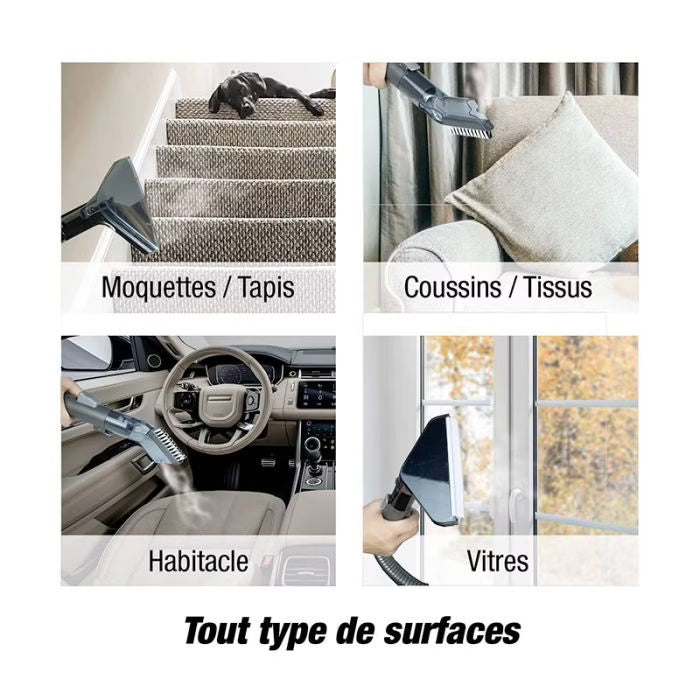 Moquettes / Tapis

Coussins / Tissus

Habitacle

Vitres

Tout type de surfaces